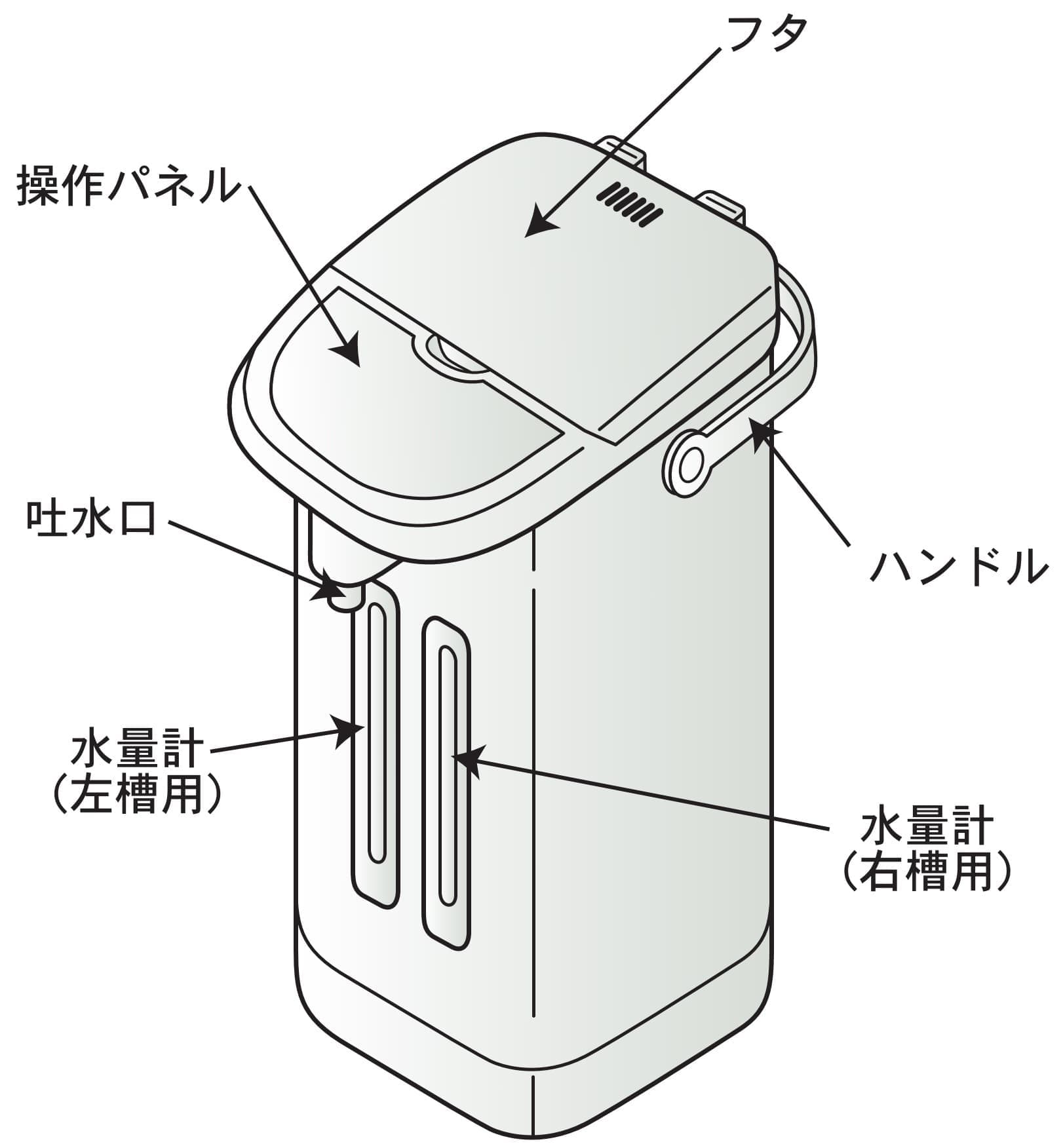 フタ

操作パネル

吐水口

ハンドル

水量計
（左槽用）

水量計
（右槽用）